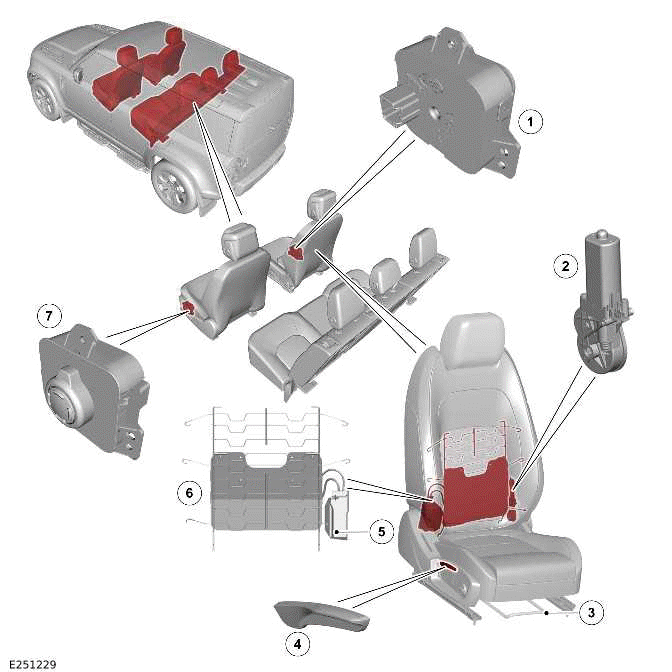 1
2
7
6
5
3
4
E251229